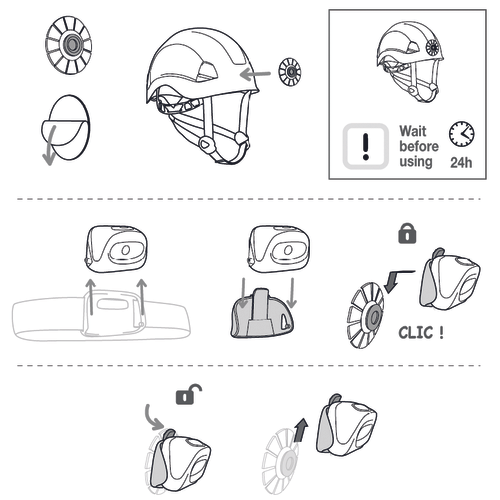 !
Wait before using
24h

CLIC !